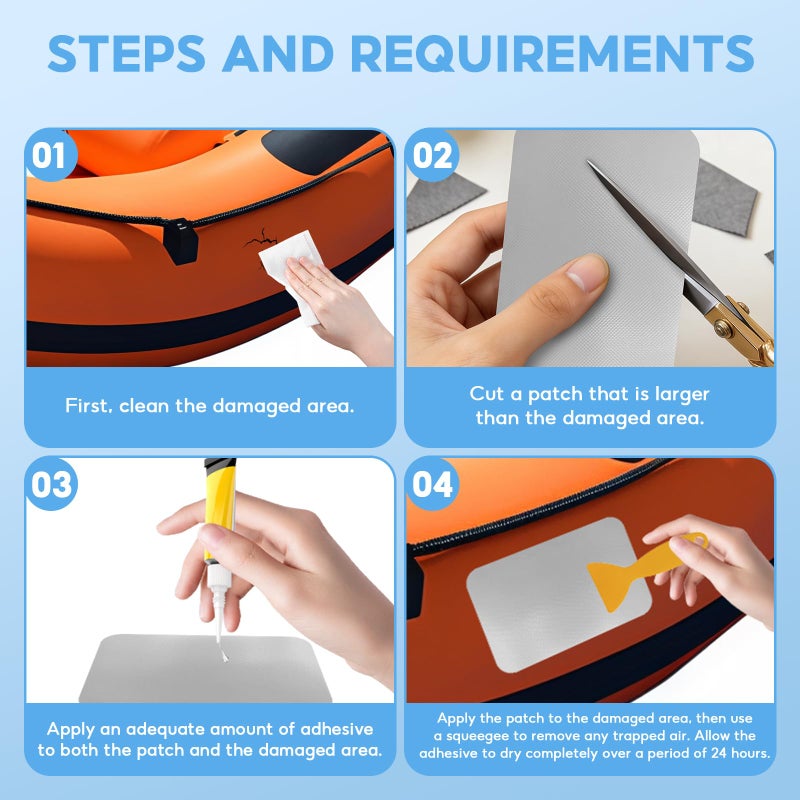 STEPS AND REQUIREMENTS

01

First, clean the damaged area.

02

Cut a patch that is larger than the damaged area.

03

Apply an adequate amount of adhesive to both the patch and the damaged area.

04

Apply the patch to the damaged area, then use a squeegee to remove any trapped air. Allow the adhesive to dry completely over a period of 24 hours.